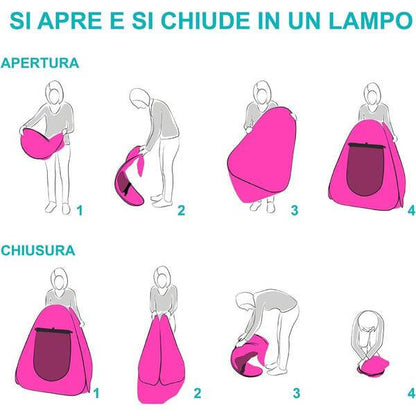 SI APRE E SI CHIUDE IN UN LAMPO

APERTURA

1 2 3 4

CHIUSURA

1 2 3 4