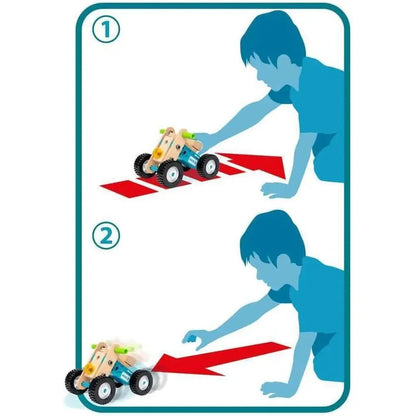 1

2