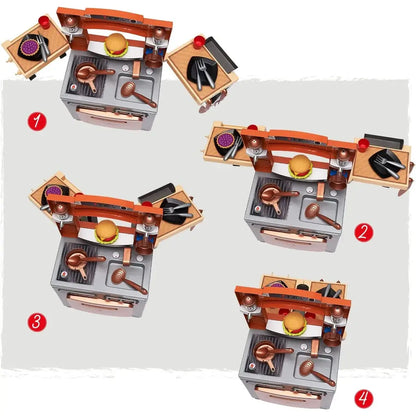 1

2

3

4